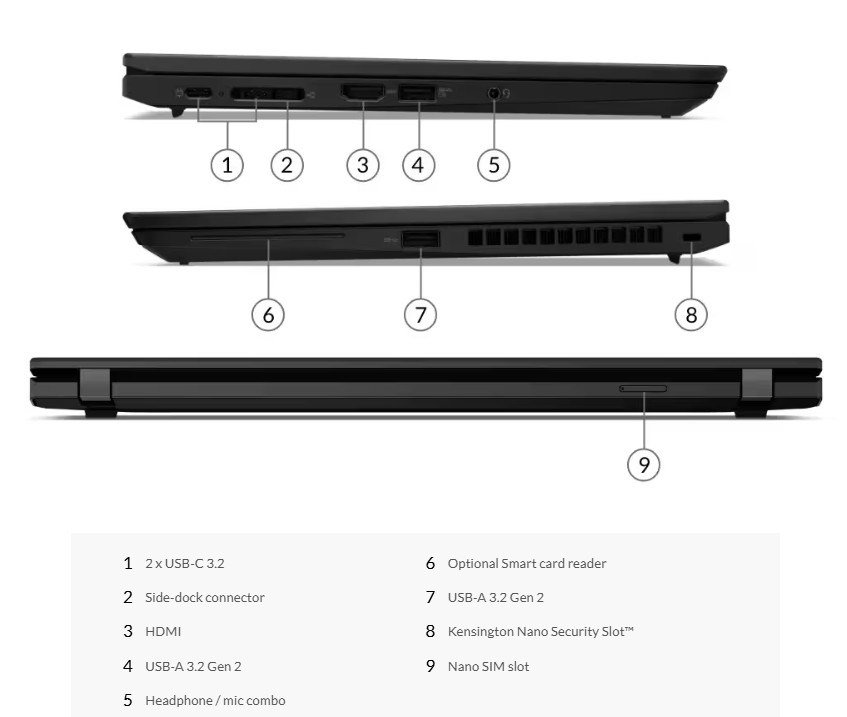 1 2 3 4 5

6 7 8

9

1 2 x USB-C 3.2
2 Side-dock connector
3 HDMI
4 USB-A 3.2 Gen 2
5 Headphone / mic combo

6 Optional Smart card reader
7 USB-A 3.2 Gen 2
8 Kensington Nano Security Slot™
9 Nano SIM slot