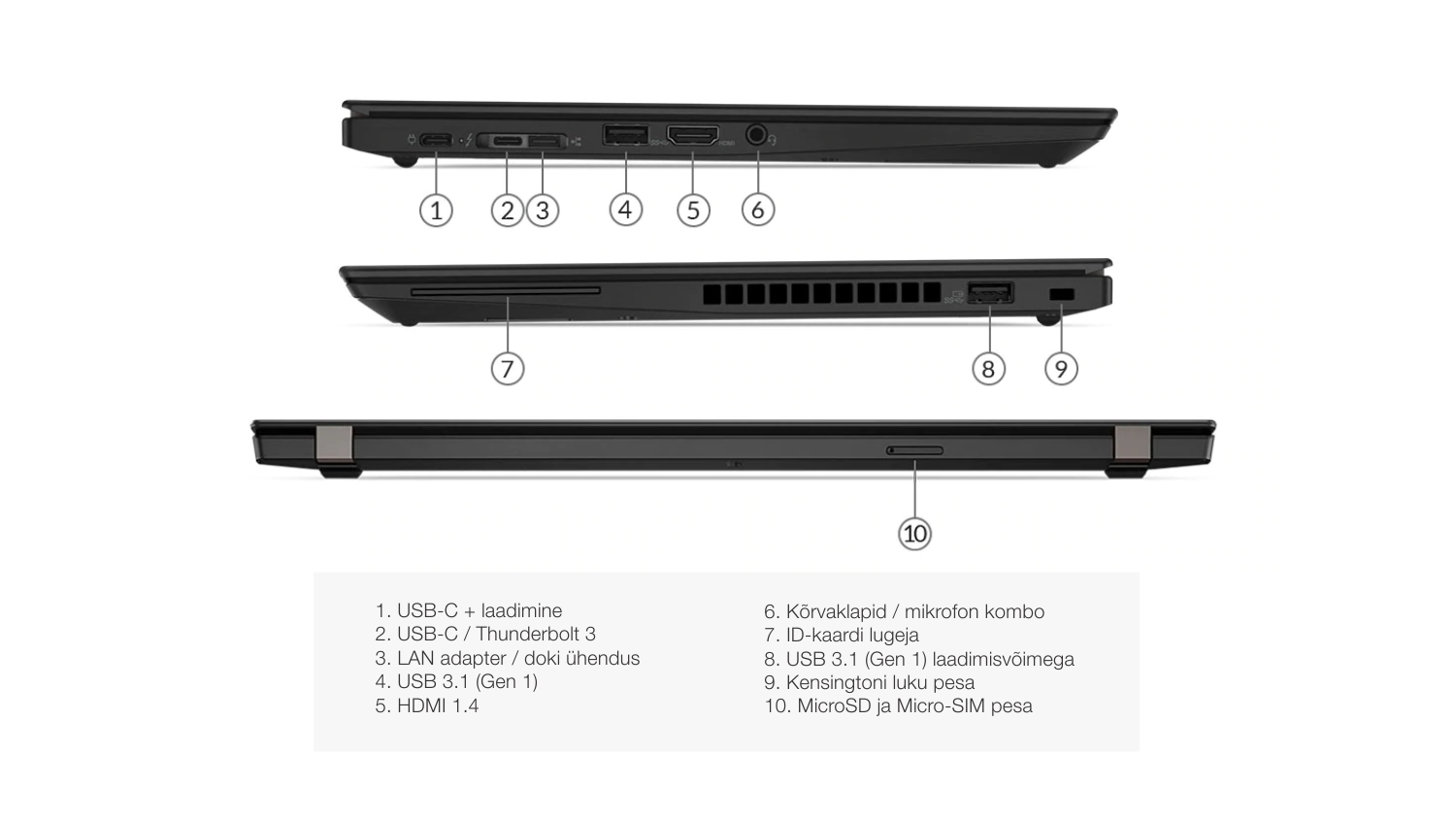 1
2
3
4
5
6

7
8
9

10

1. USB-C + laadimine
2. USB-C / Thunderbolt 3
3. LAN adapter / doki ühendus
4. USB 3.1 (Gen 1)
5. HDMI 1.4

6. Kõrvaklapid / mikrofon kombo
7. ID-kaardi lugeja
8. USB 3.1 (Gen 1) laadimisvõimega
9. Kensingtoni luku pesa
10. MicroSD ja Micro-SIM pesa